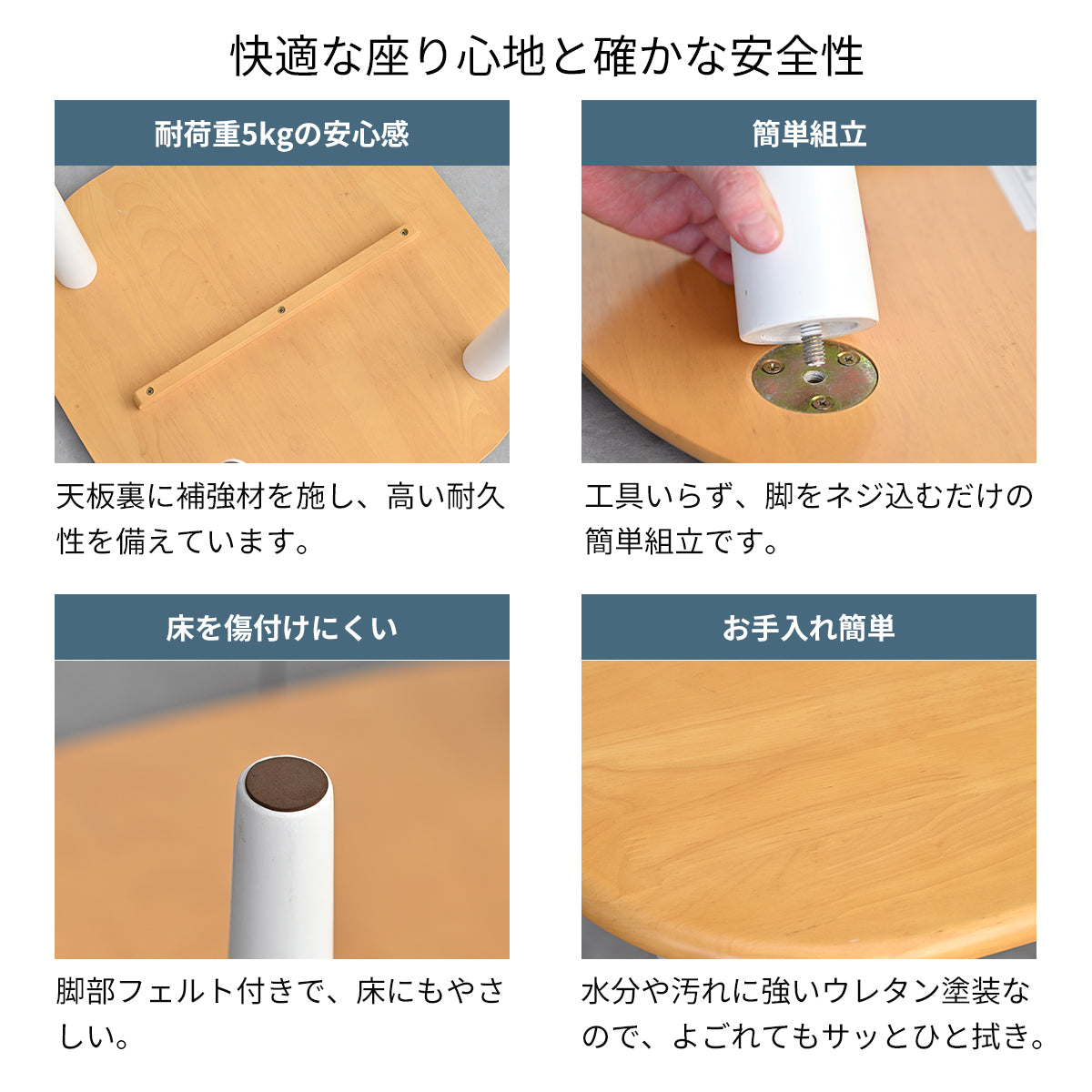 快適な座り心地と確かな安全性

耐荷重5kgの安心感

天板裏に補強材を施し、高い耐久性を備えています。

簡単組立

工具いらず、脚をネジ込むだけの簡単組立です。

床を傷付けにくい

脚部フェルト付きで、床にもやさしい。

お手入れ簡単

水分や汚れに強いウレタン塗装なので、よごれてもサッとひと拭き。